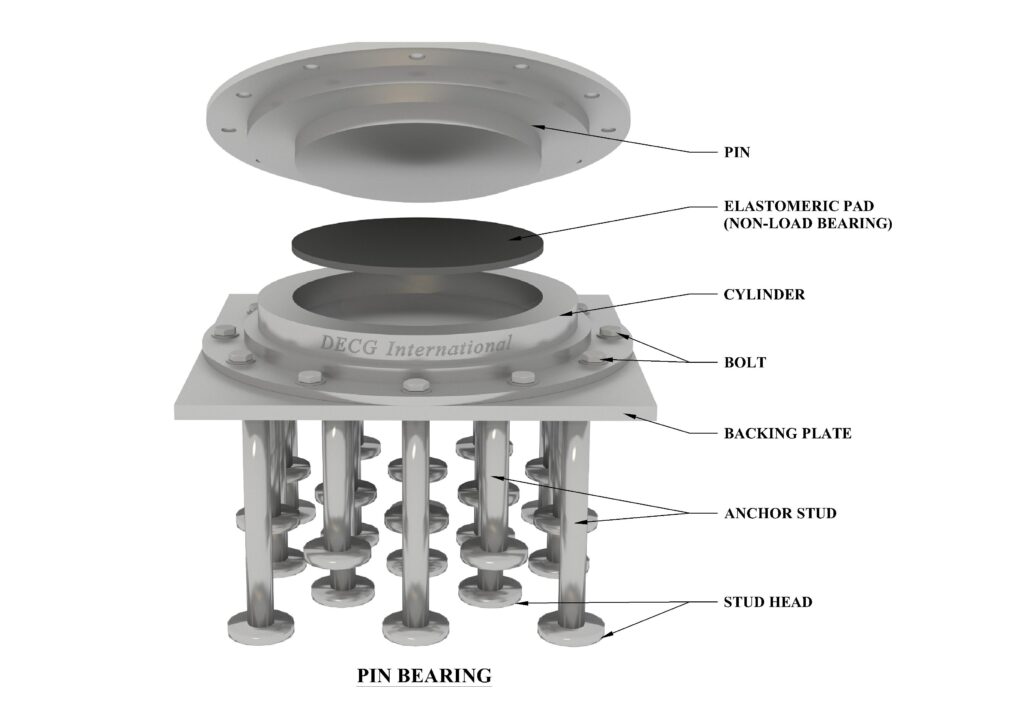 PIN

ELASTOMERIC PAD
(NON-LOAD BEARING)

CYLINDER

DECG International

BOLT

BACKING PLATE

ANCHOR STUD

STUD HEAD

PIN BEARING