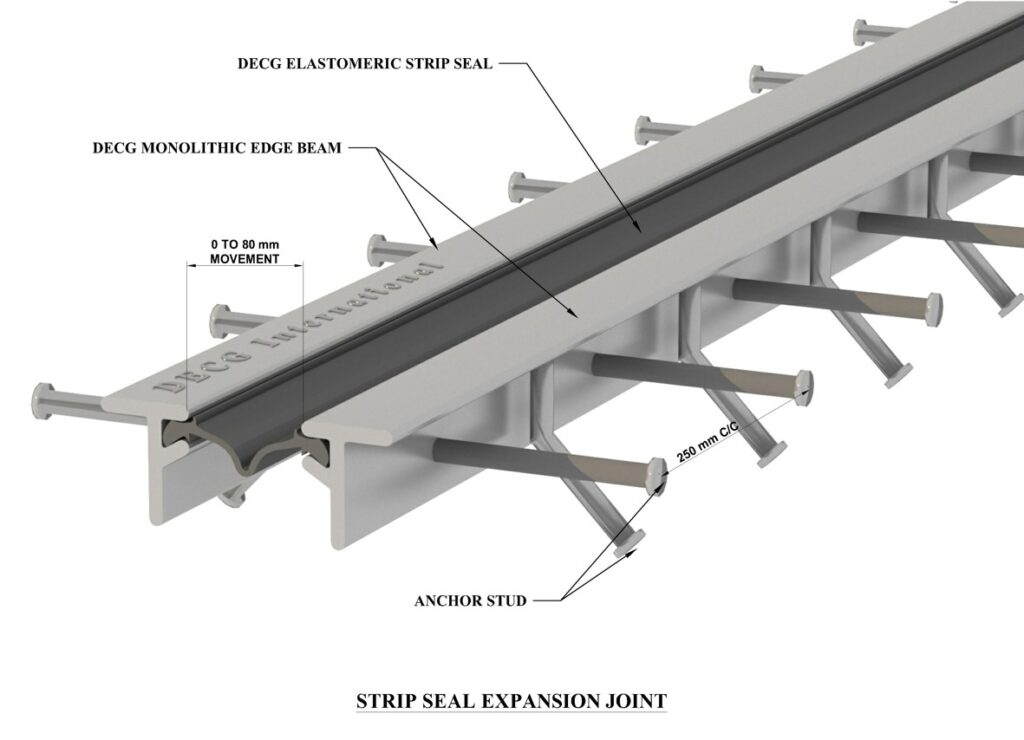 DECG ELASTOMERIC STRIP SEAL

DECG MONOLITHIC EDGE BEAM

0 TO 80 mm MOVEMENT

DECG International

250 mm C/C

ANCHOR STUD

STRIP SEAL EXPANSION JOINT